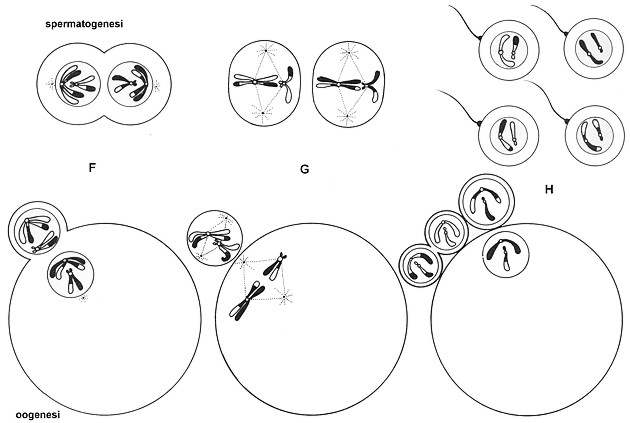 spermatogenesi

F

G

H

oogenesi